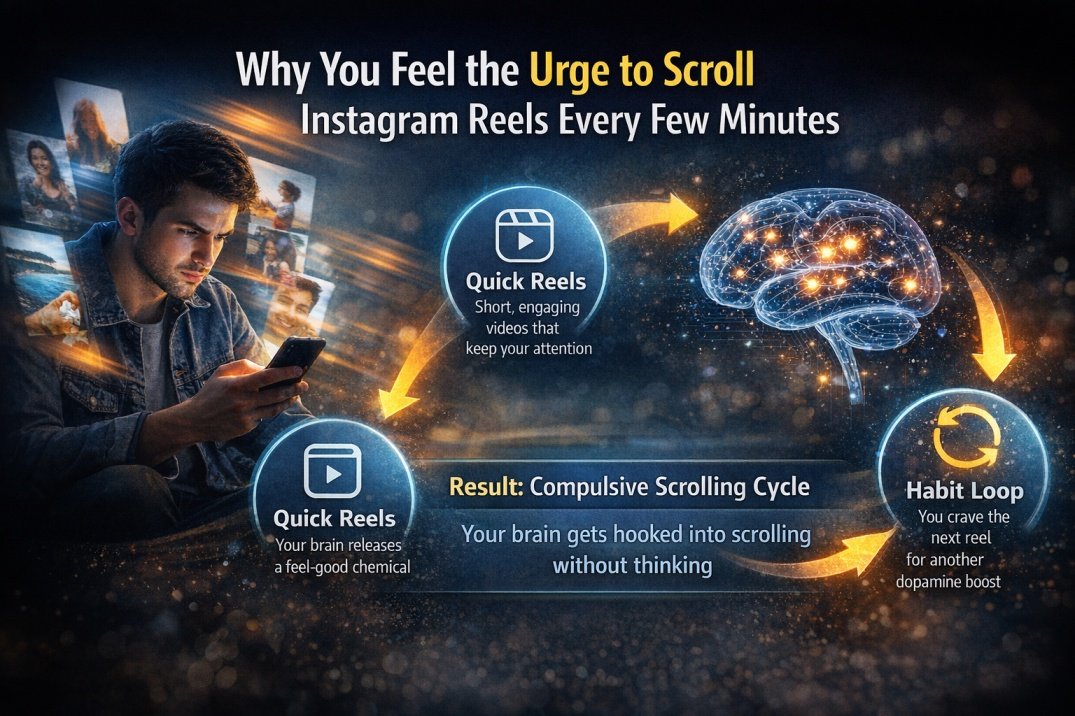 Why You Feel the Urge to Scroll Instagram Reels Every Few Minutes

Quick Reels
Short, engaging videos that keep your attention

Quick Reels
Your brain releases a feel-good chemical

Result: Compulsive Scrolling Cycle
Your brain gets hooked into scrolling without thinking

Habit Loop
You crave the next reel for another dopamine boost